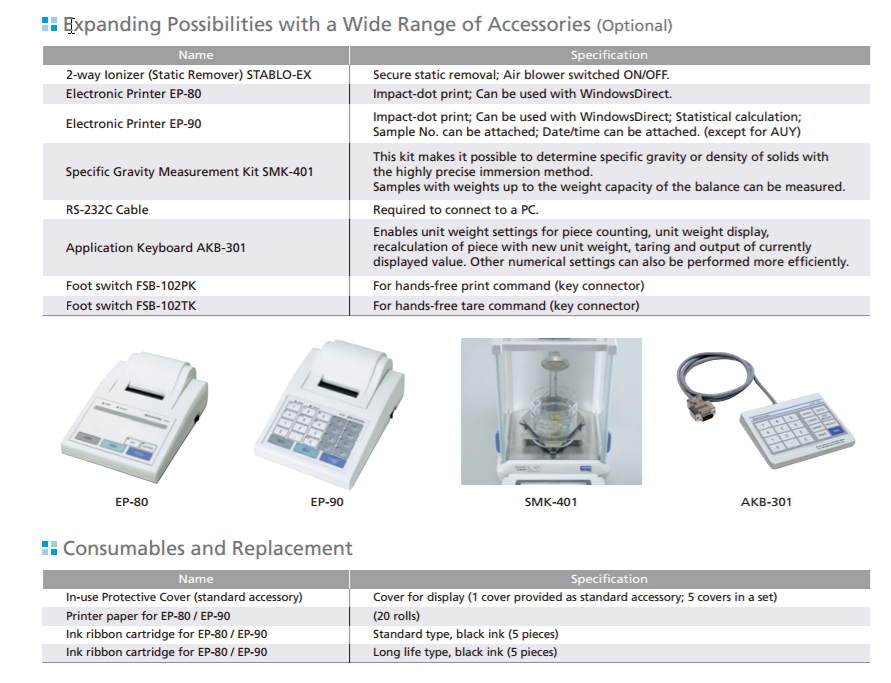 Expanding Possibilities with a Wide Range of Accessories (Optional)

| Name | Specification |
|---|---|
| 2-way Ionizer (Static Remover) STABLO-EX | Secure static removal; Air blower switched ON/OFF. |
| Electronic Printer EP-80 | Impact-dot print; Can be used with WindowsDirect. |
| Electronic Printer EP-90 | Impact-dot print; Can be used with WindowsDirect; Statistical calculation; Sample No. can be attached; Date/time can be attached. (except for AUY) |
| Specific Gravity Measurement Kit SMK-401 | This kit makes it possible to determine specific gravity or density of solids with the highly precise immersion method. Samples with weights up to the weight capacity of the balance can be measured. |
| RS-232C Cable | Required to connect to a PC. |
| Application Keyboard AKB-301 | Enables unit weight settings for piece counting, unit weight display, recalculation of piece with new unit weight, taring and output of currently displayed value. Other numerical settings can also be performed more efficiently. |
| Foot switch FSB-102PK | For hands-free print command (key connector) |
| Foot switch FSB-102TK | For hands-free tare command (key connector) |

EP-80

EP-90

SMK-401

AKB-301

Consumables and Replacement

| Name | Specification |
|---|---|
| In-use Protective Cover (standard accessory) | Cover for display (1 cover provided as standard accessory; 5 covers in a set) |
| Printer paper for EP-80 / EP-90 | (20 rolls) |
| Ink ribbon cartridge for EP-80 / EP-90 | Standard type, black ink (5 pieces) |
| Ink ribbon cartridge for EP-80 / EP-90 | Long life type, black ink (5 pieces) |